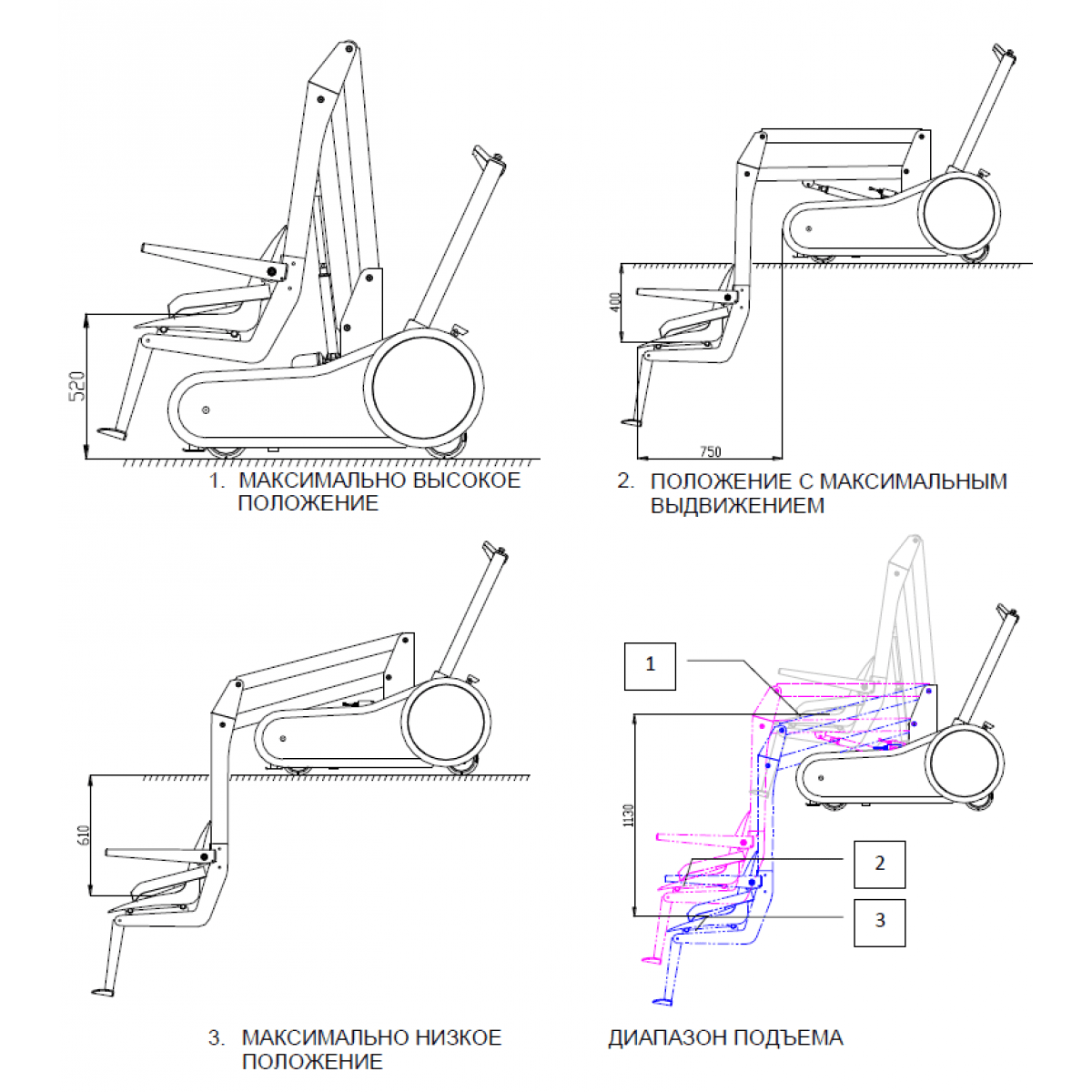 520

1. МАКСИМАЛЬНО ВЫСОКОЕ ПОЛОЖЕНИЕ

400

750

2. ПОЛОЖЕНИЕ С МАКСИМАЛЬНЫМ ВЫДВИЖЕНИЕМ

610

3. МАКСИМАЛЬНО НИЗКОЕ ПОЛОЖЕНИЕ

1

1130

2

3

ДИАПАЗОН ПОДЪЕМА